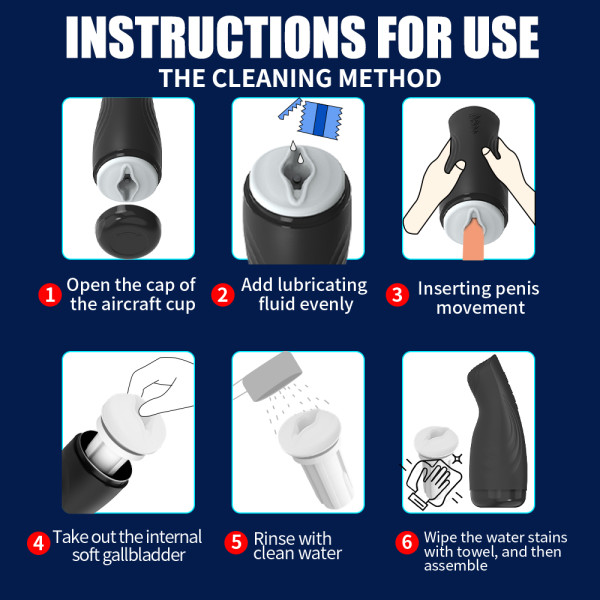 INSTRUCTIONS FOR USE
THE CLEANING METHOD

1 Open the cap of the aircraft cup

2 Add lubricating fluid evenly

3 Inserting penis movement

4 Take out the internal soft gallbladder

5 Rinse with clean water

6 Wipe the water stains with towel, and then assemble